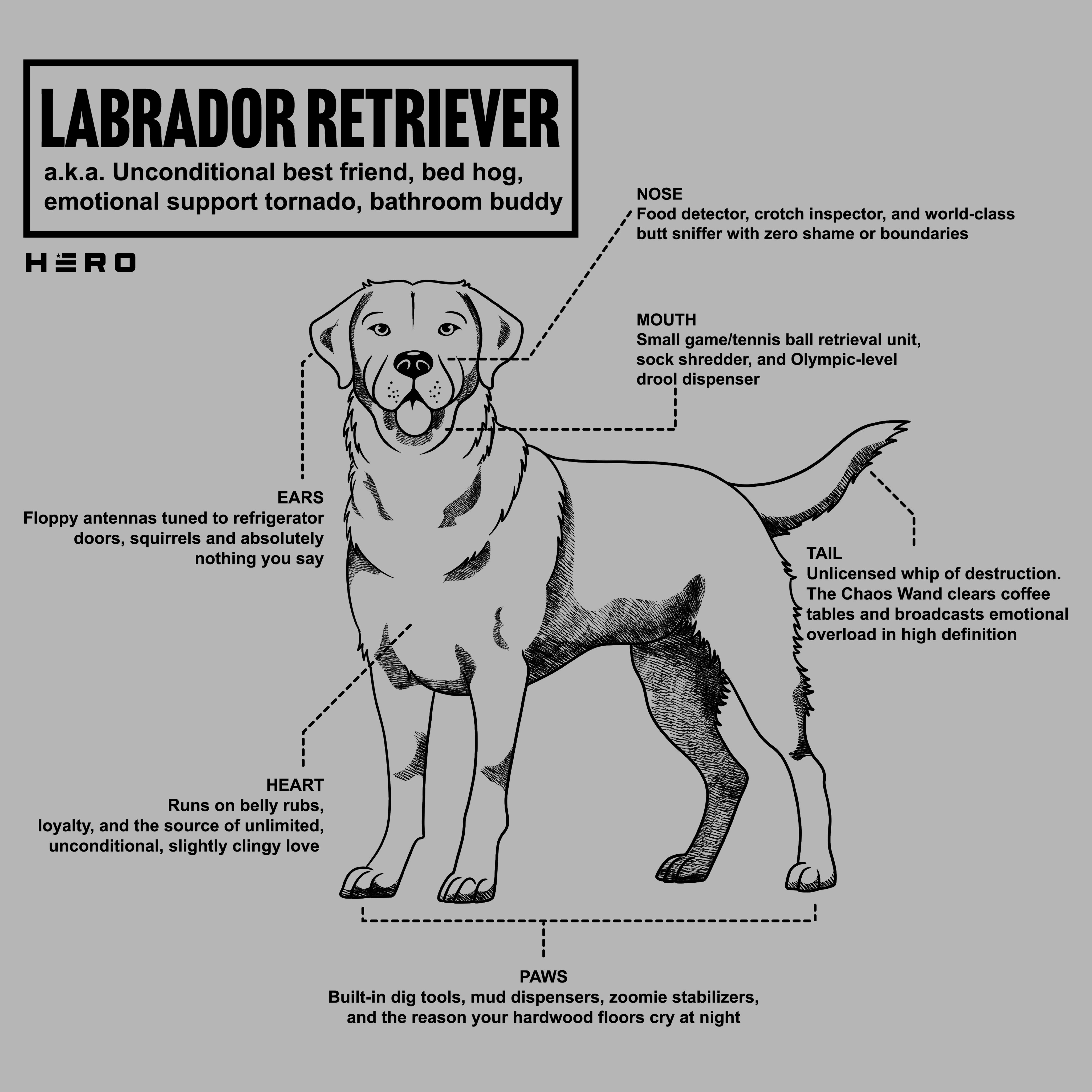 LABRADOR RETRIEVER

a.k.a. Unconditional best friend, bed hog, emotional support tornado, bathroom buddy

HERO

NOSE
Food detector, crotch inspector, and world-class butt sniffer with zero shame or boundaries

MOUTH
Small game/tennis ball retrieval unit, sock shredder, and Olympic-level drool dispenser

EARS
Floppy antennas tuned to refrigerator doors, squirrels and absolutely nothing you say

TAIL
Unlicensed whip of destruction. The Chaos Wand clears coffee tables and broadcasts emotional overload in high definition

HEART
Runs on belly rubs, loyalty, and the source of unlimited, unconditional, slightly clingy love

PAWS
Built-in dig tools, mud dispensers, zoomie stabilizers, and the reason your hardwood floors cry at night