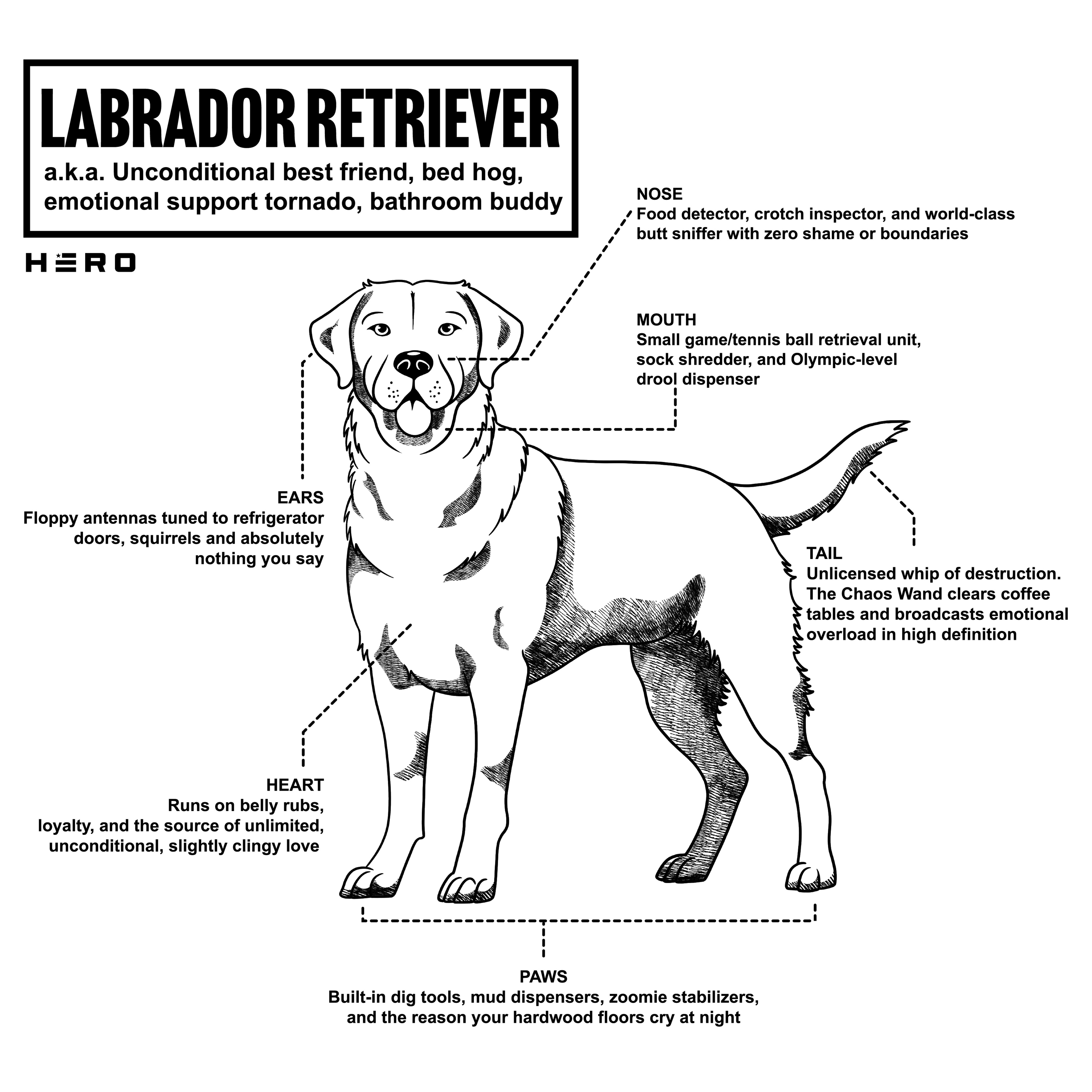 LABRADOR RETRIEVER

a.k.a. Unconditional best friend, bed hog, emotional support tornado, bathroom buddy

HERO

NOSE
Food detector, crotch inspector, and world-class butt sniffer with zero shame or boundaries

MOUTH
Small game/tennis ball retrieval unit, sock shredder, and Olympic-level drool dispenser

EARS
Floppy antennas tuned to refrigerator doors, squirrels and absolutely nothing you say

TAIL
Unlicensed whip of destruction. The Chaos Wand clears coffee tables and broadcasts emotional overload in high definition

HEART
Runs on belly rubs, loyalty, and the source of unlimited, unconditional, slightly clingy love

PAWS
Built-in dig tools, mud dispensers, zoomie stabilizers, and the reason your hardwood floors cry at night