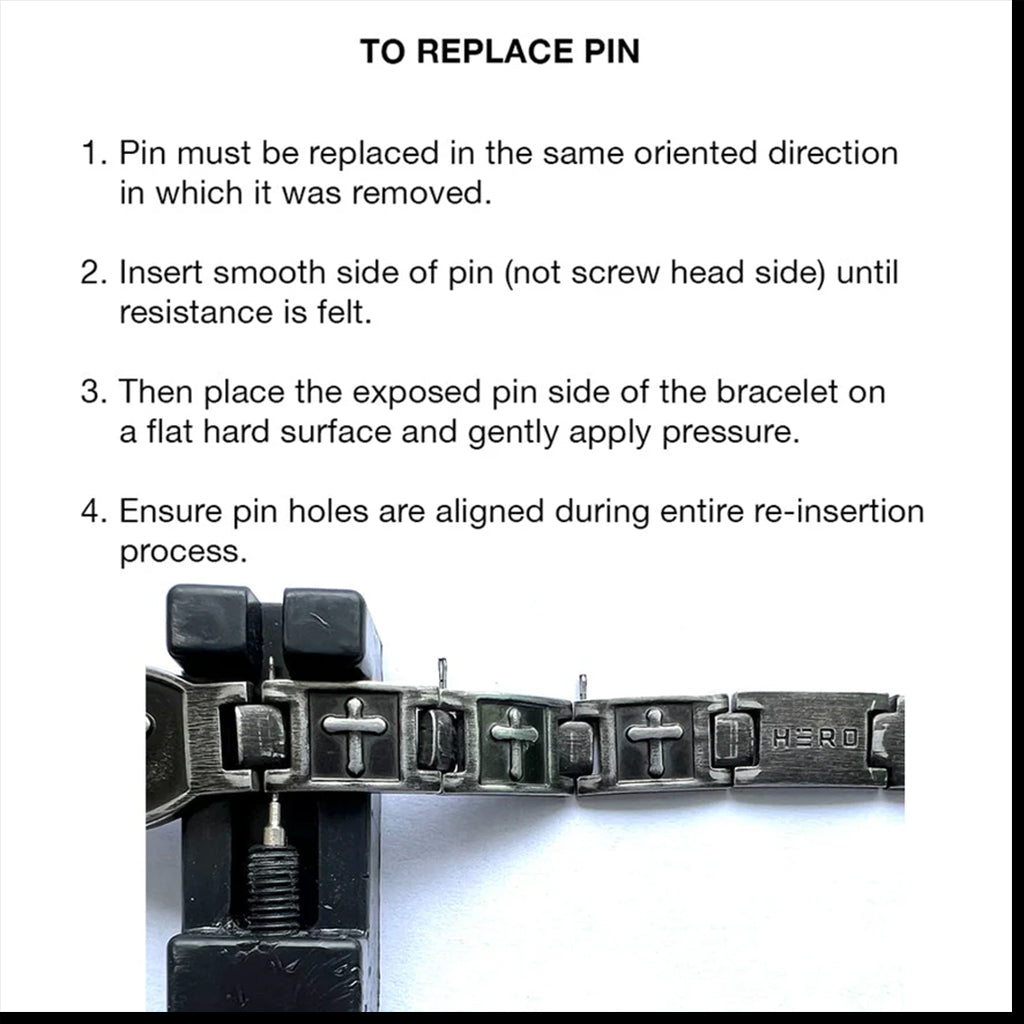 TO REPLACE PIN

1. Pin must be replaced in the same oriented direction in which it was removed.

2. Insert smooth side of pin (not screw head side) until resistance is felt.

3. Then place the exposed pin side of the bracelet on a flat hard surface and gently apply pressure.

4. Ensure pin holes are aligned during entire re-insertion process.

HERO